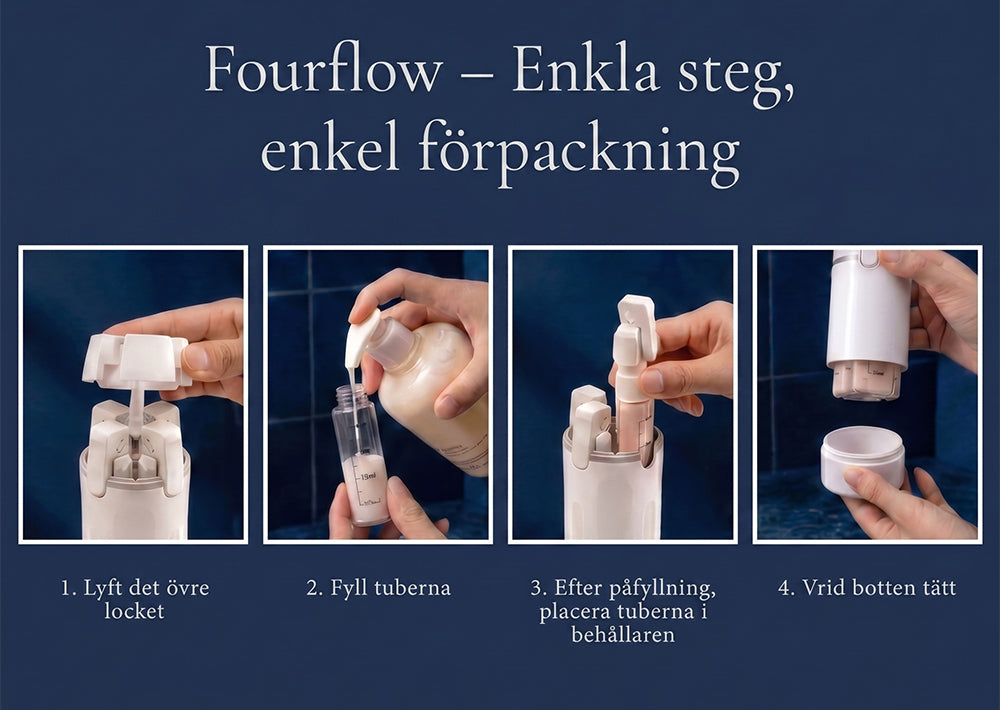 Fourflow – Enkla steg, enkel förpackning

15ml

1. Lyft det övre locket

2. Fyll tuberna

3. Efter påfyllning, placera tuberna i behållaren

4. Vrid botten tätt